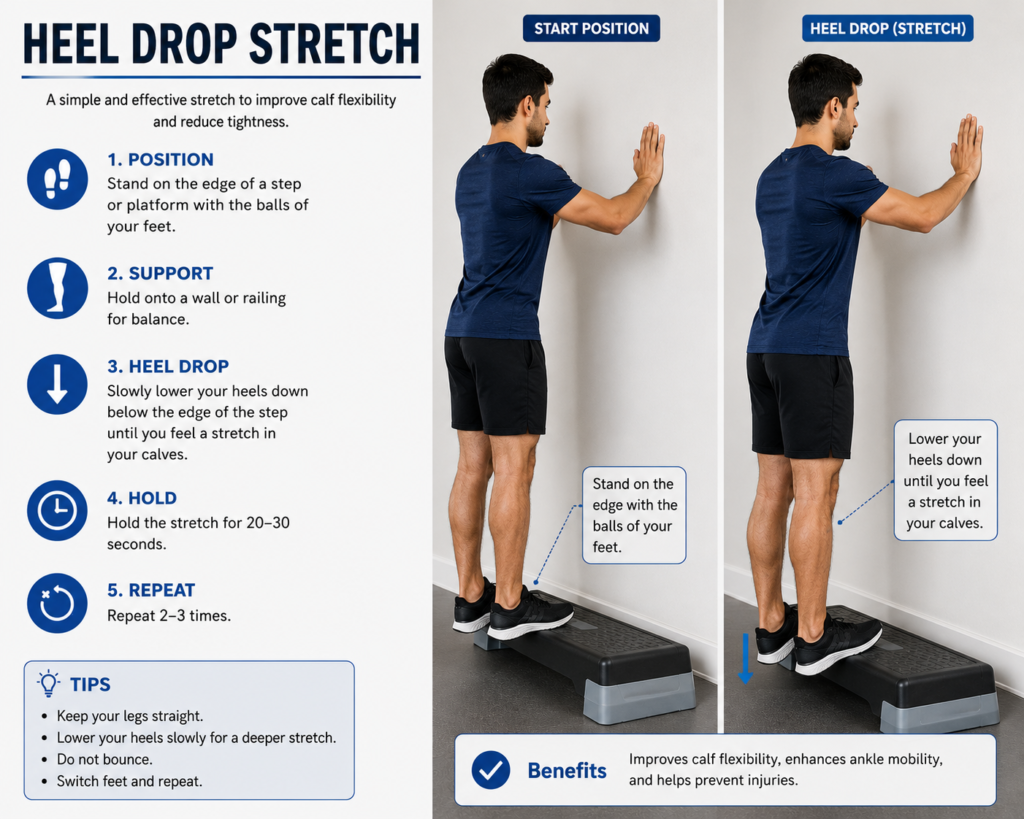 HEEL DROP STRETCH

A simple and effective stretch to improve calf flexibility and reduce tightness.

1. POSITION
Stand on the edge of a step or platform with the balls of your feet.

2. SUPPORT
Hold onto a wall or railing for balance.

3. HEEL DROP
Slowly lower your heels down below the edge of the step until you feel a stretch in your calves.

4. HOLD
Hold the stretch for 20–30 seconds.

5. REPEAT
Repeat 2–3 times.

TIPS
• Keep your legs straight.
• Lower your heels slowly for a deeper stretch.
• Do not bounce.
• Switch feet and repeat.

START POSITION

Stand on the edge with the balls of your feet.

HEEL DROP (STRETCH)

Lower your heels down until you feel a stretch in your calves.

Benefits
Improves calf flexibility, enhances ankle mobility, and helps prevent injuries.